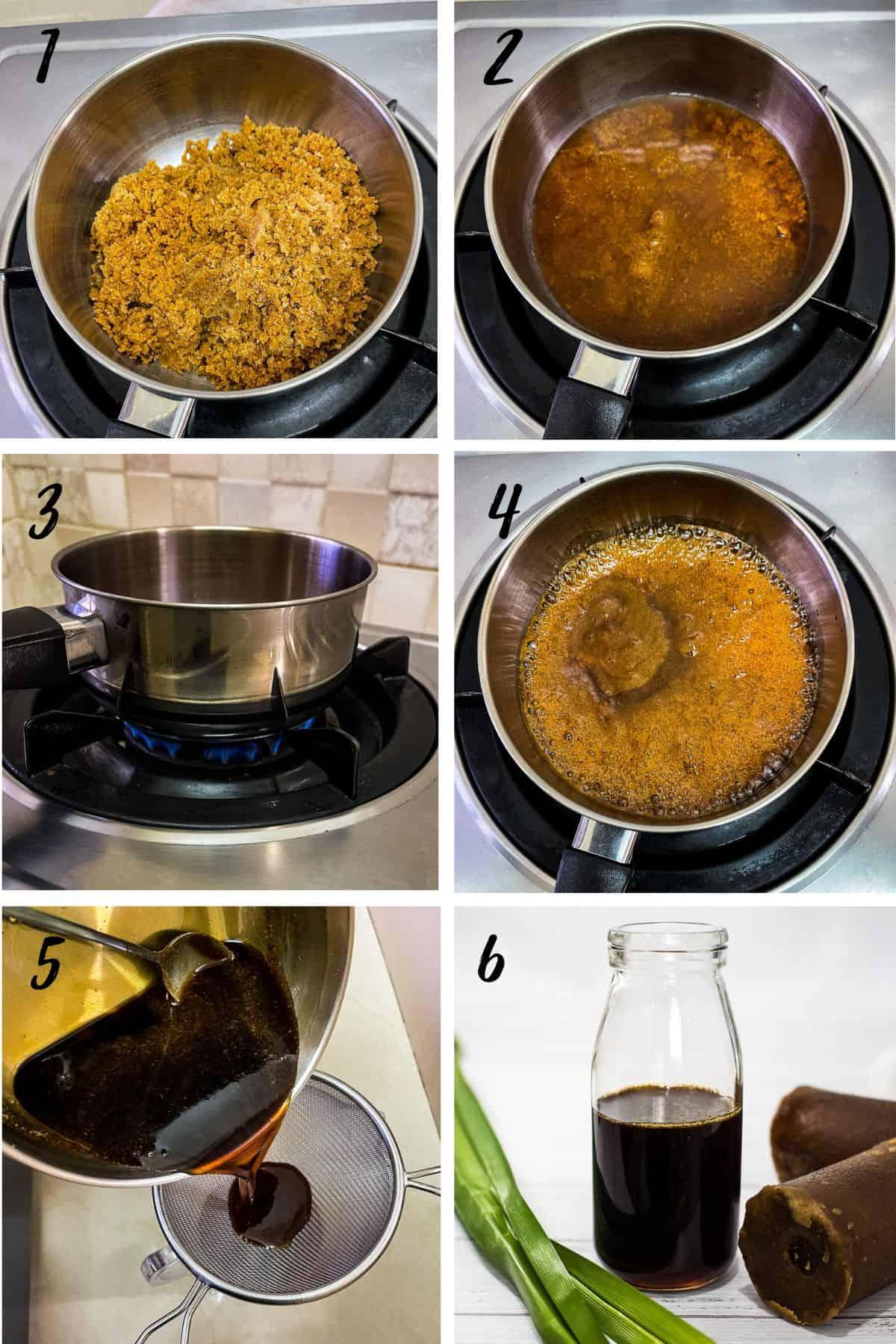 1

2

3

4

5

6