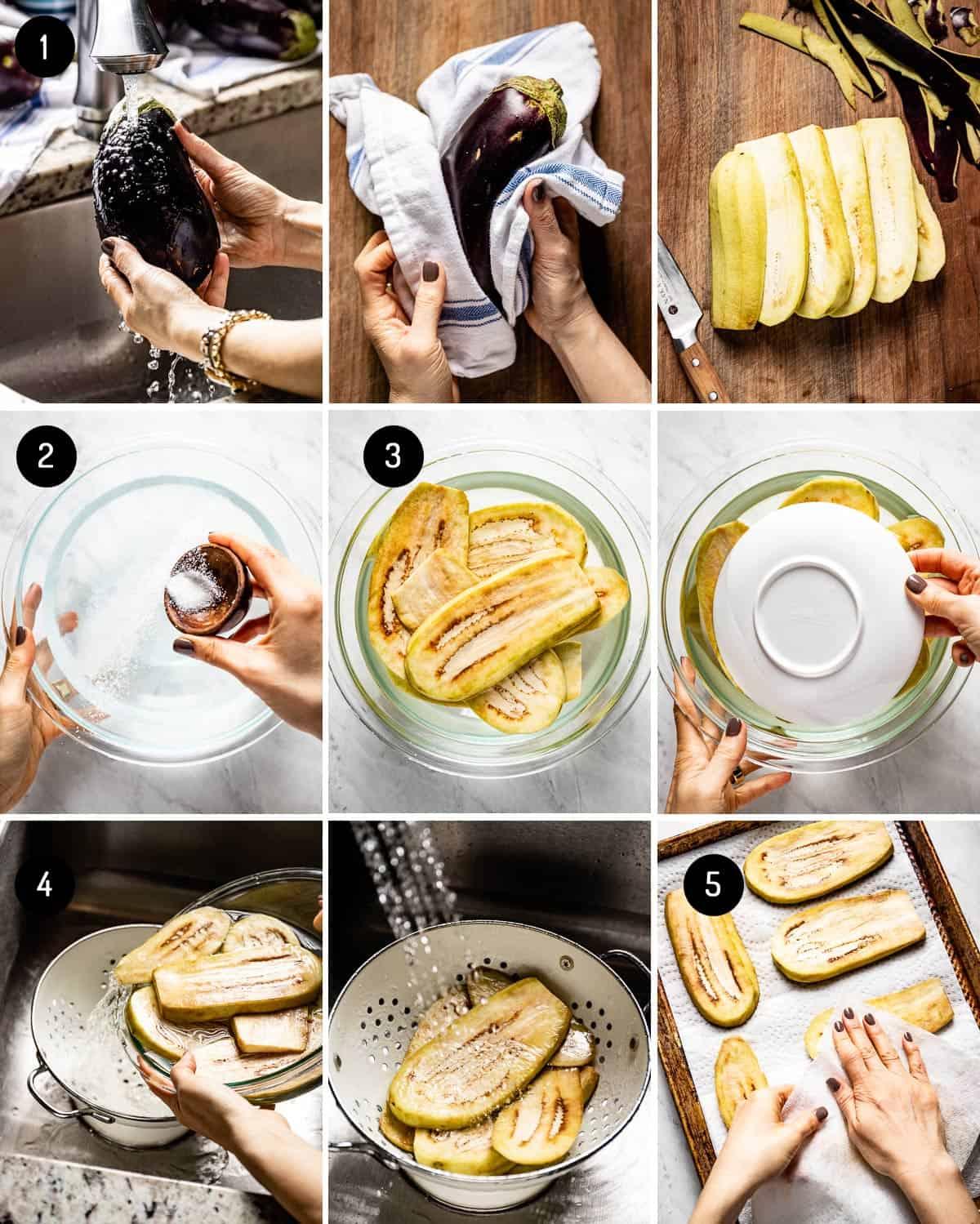 1

2

3

4

5