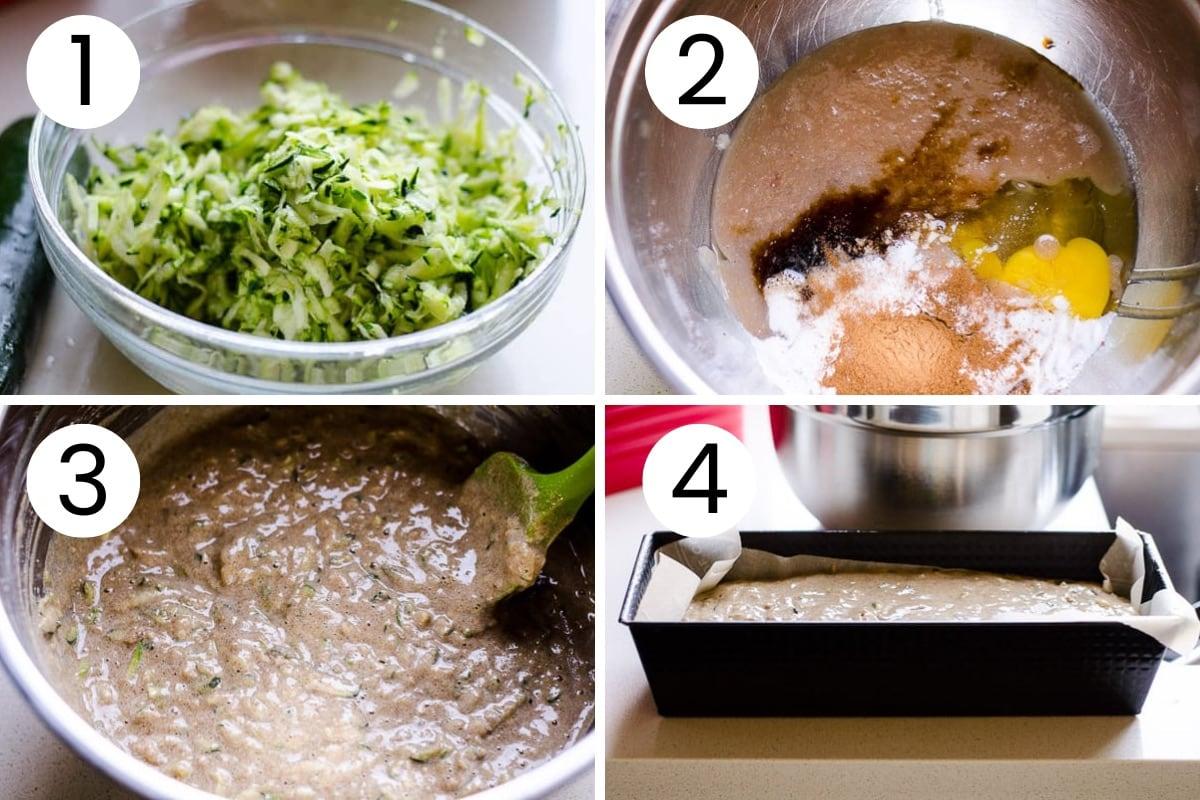 1

2

3

4