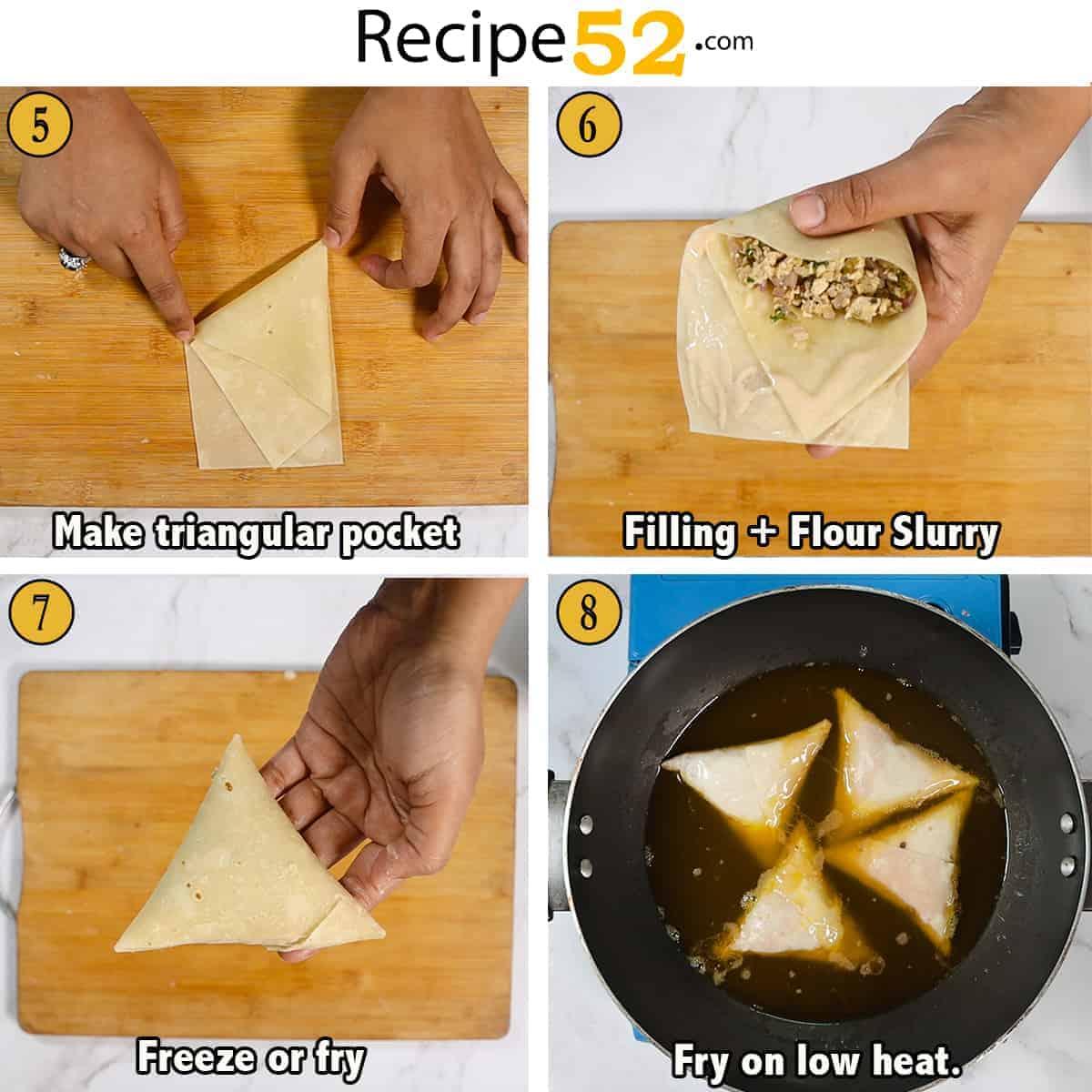 Recipe52.com

5

Make triangular pocket

6

Filling + Flour Slurry

7

Freeze or fry

8

Fry on low heat.